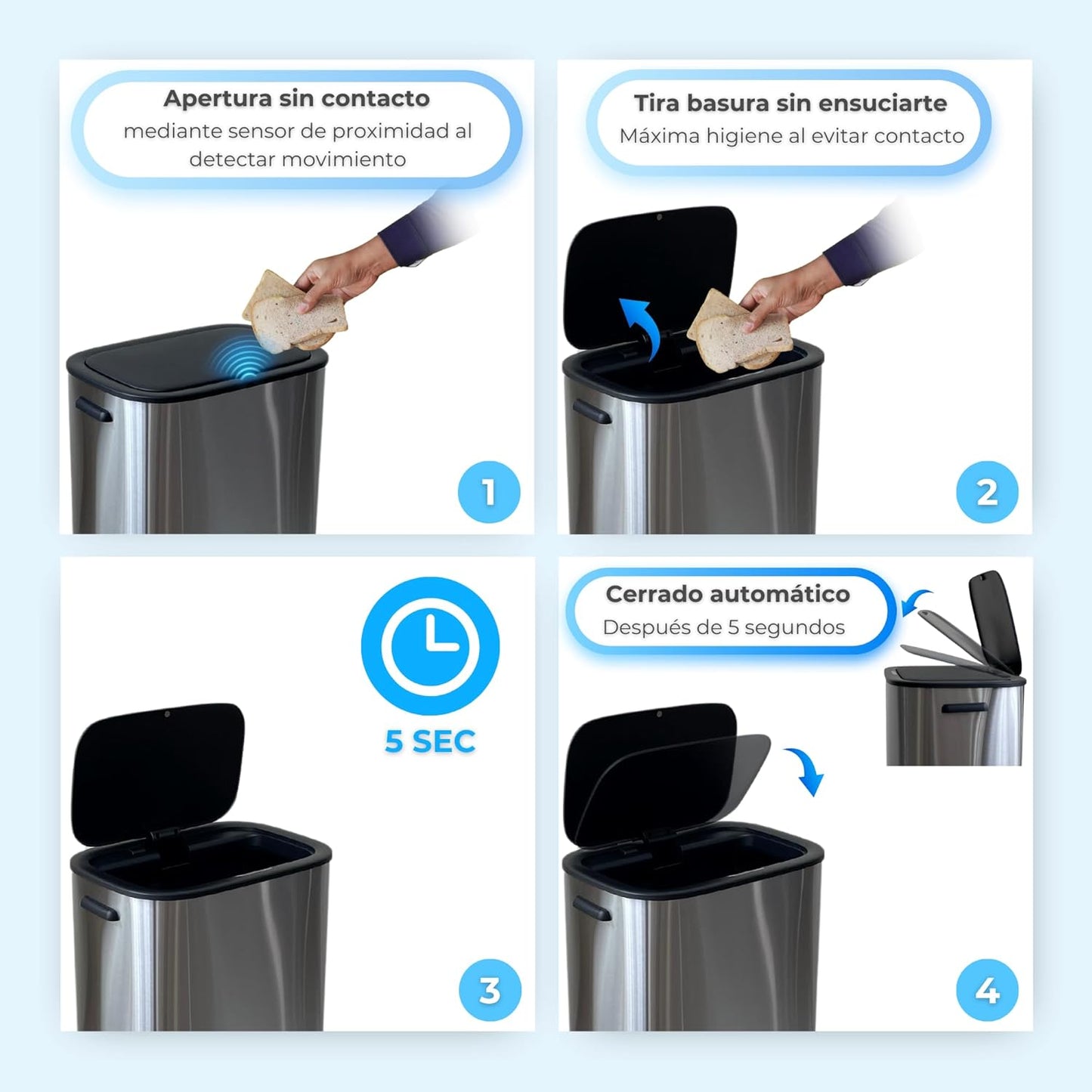 Apertura sin contacto
mediante sensor de proximidad al detectar movimiento

1

Tira basura sin ensuciarte
Máxima higiene al evitar contacto

2

5 SEC

3

Cerrado automático
Después de 5 segundos

4