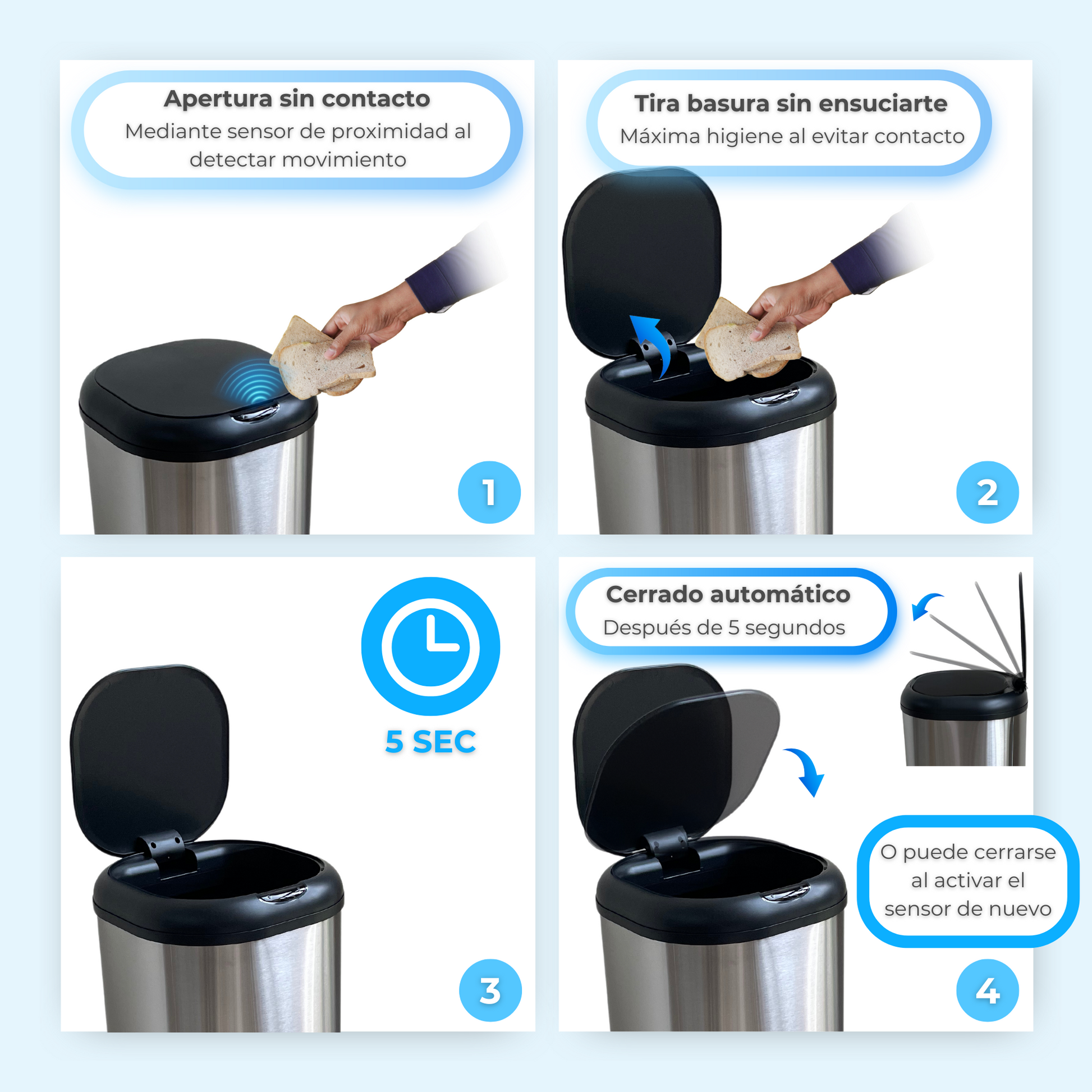 Apertura sin contacto
Mediante sensor de proximidad al detectar movimiento

1

Tira basura sin ensuciarte
Máxima higiene al evitar contacto

2

5 SEC

3

Cerrado automático
Después de 5 segundos

O puede cerrarse al activar el sensor de nuevo

4